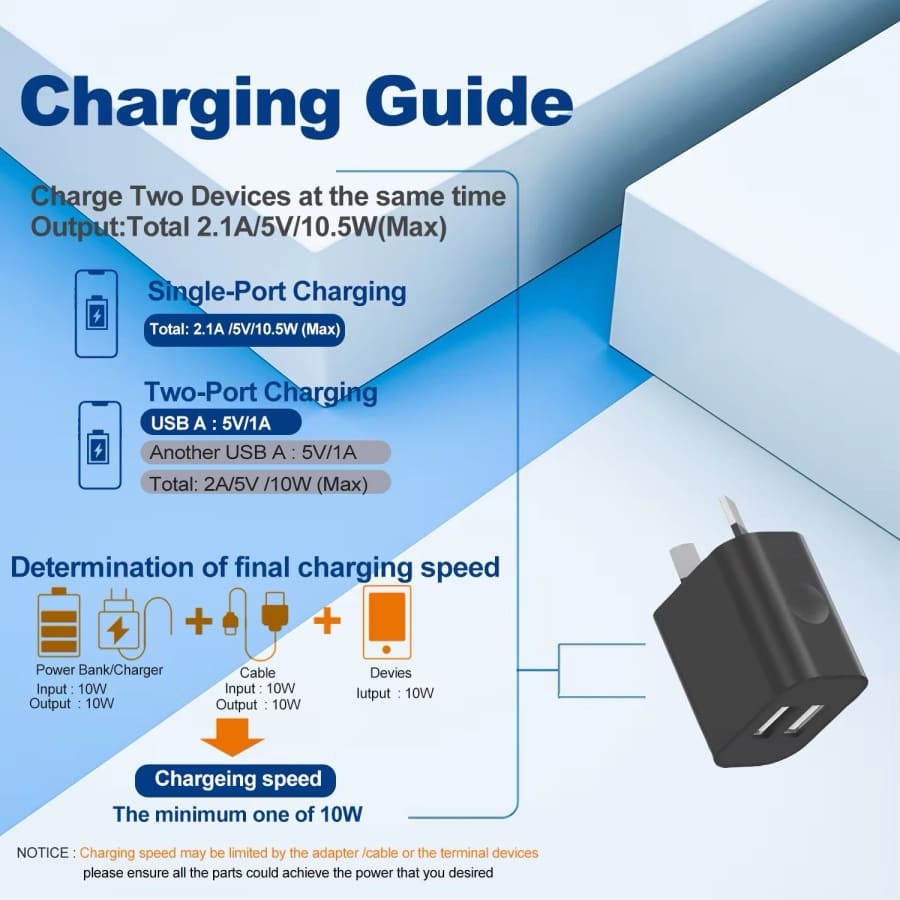 Charging Guide

Charge Two Devices at the same time
Output:Total 2.1A/5V/10.5W(Max)

Single-Port Charging
Total: 2.1A /5V/10.5W (Max)

Two-Port Charging
USB A : 5V/1A
Another USB A : 5V/1A
Total: 2A/5V /10W (Max)

Determination of final charging speed

Power Bank/Charger
Input : 10W
Output : 10W

Cable
Input : 10W
Output : 10W

Devies
Iutput : 10W

Chargeing speed
The minimum one of 10W

NOTICE : Charging speed may be limited by the adapter /cable or the terminal devices please ensure all the parts could achieve the power that you desired