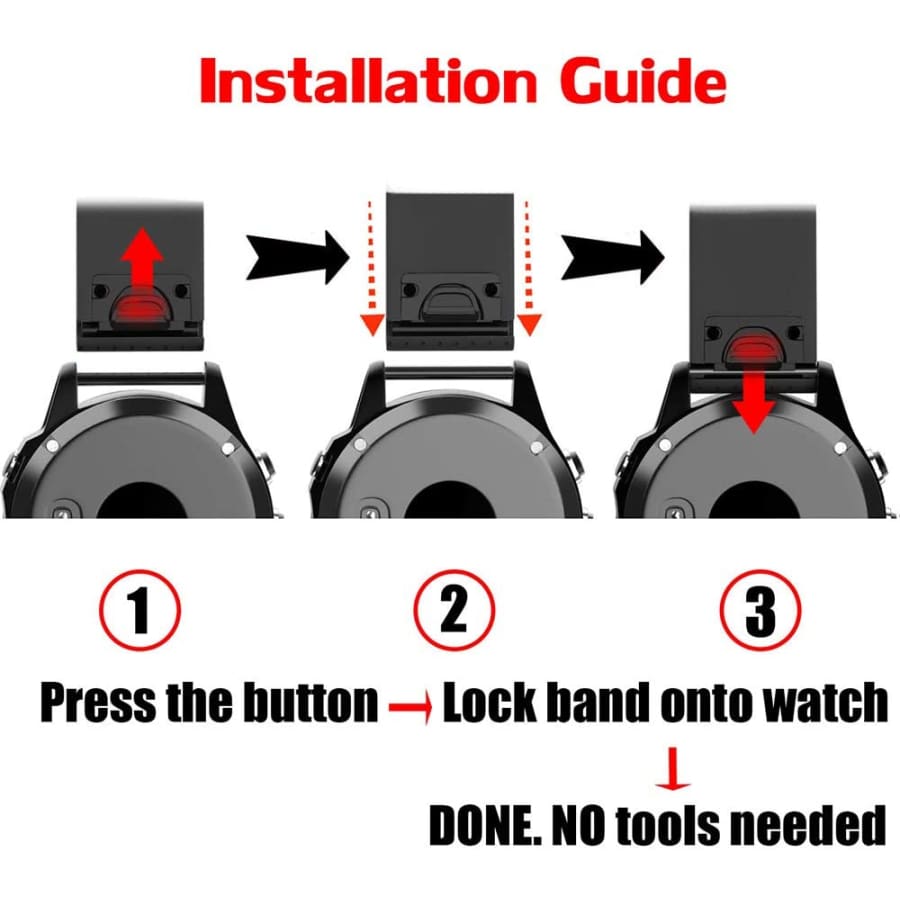 Installation Guide

1

2

3

Press the button → Lock band onto watch

↓

DONE. NO tools needed